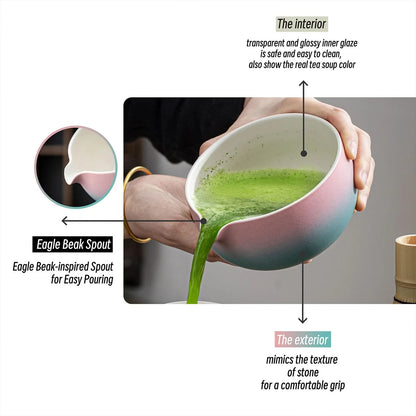 The interior

transparent and glossy inner glaze is safe and easy to clean, also show the real tea soup color

Eagle Beak Spout

Eagle Beak-inspired Spout for Easy Pouring

The exterior

mimics the texture of stone for a comfortable grip