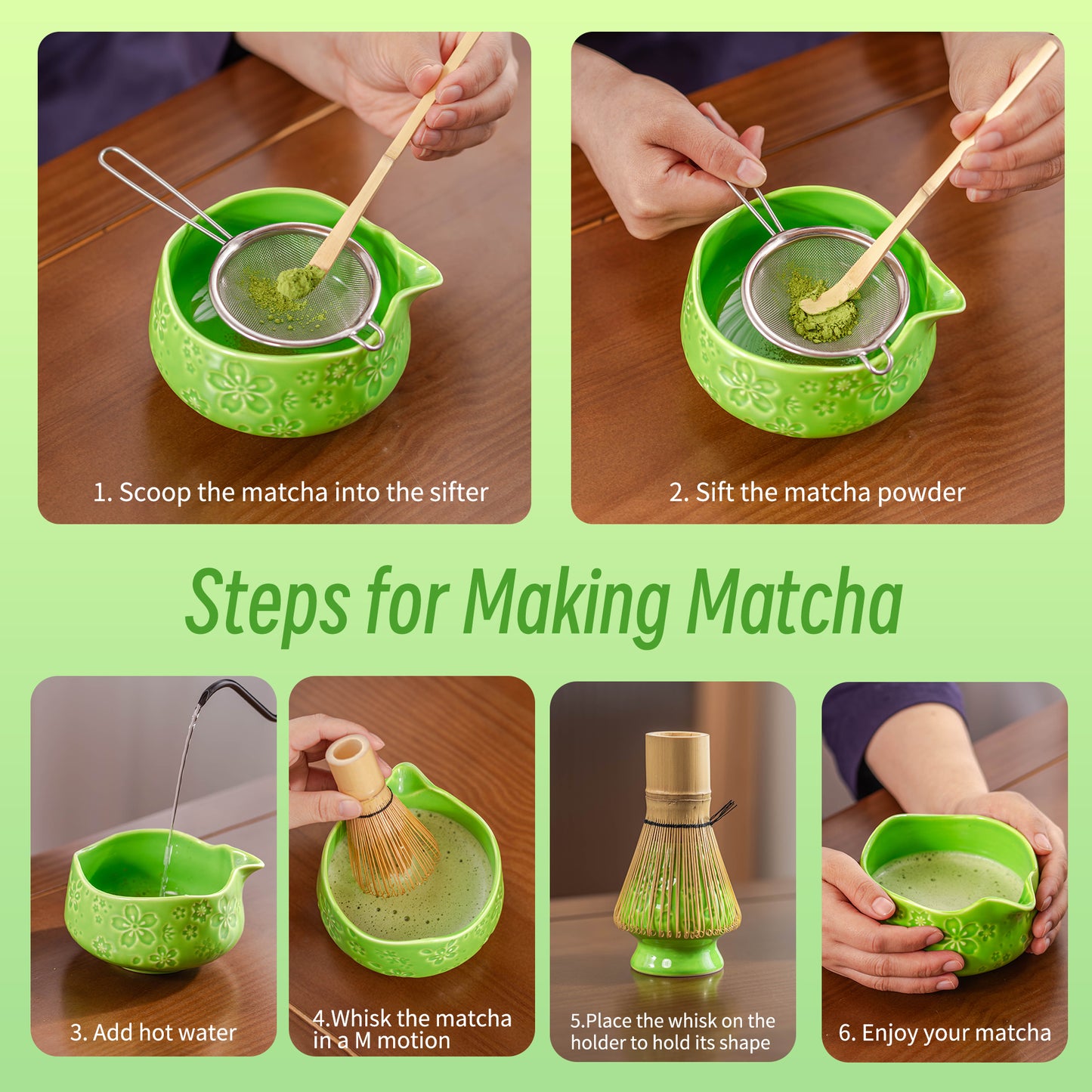 1. Scoop the matcha into the sifter

2. Sift the matcha powder

Steps for Making Matcha

3. Add hot water

4.Whisk the matcha in a M motion

5.Place the whisk on the holder to hold its shape

6. Enjoy your matcha