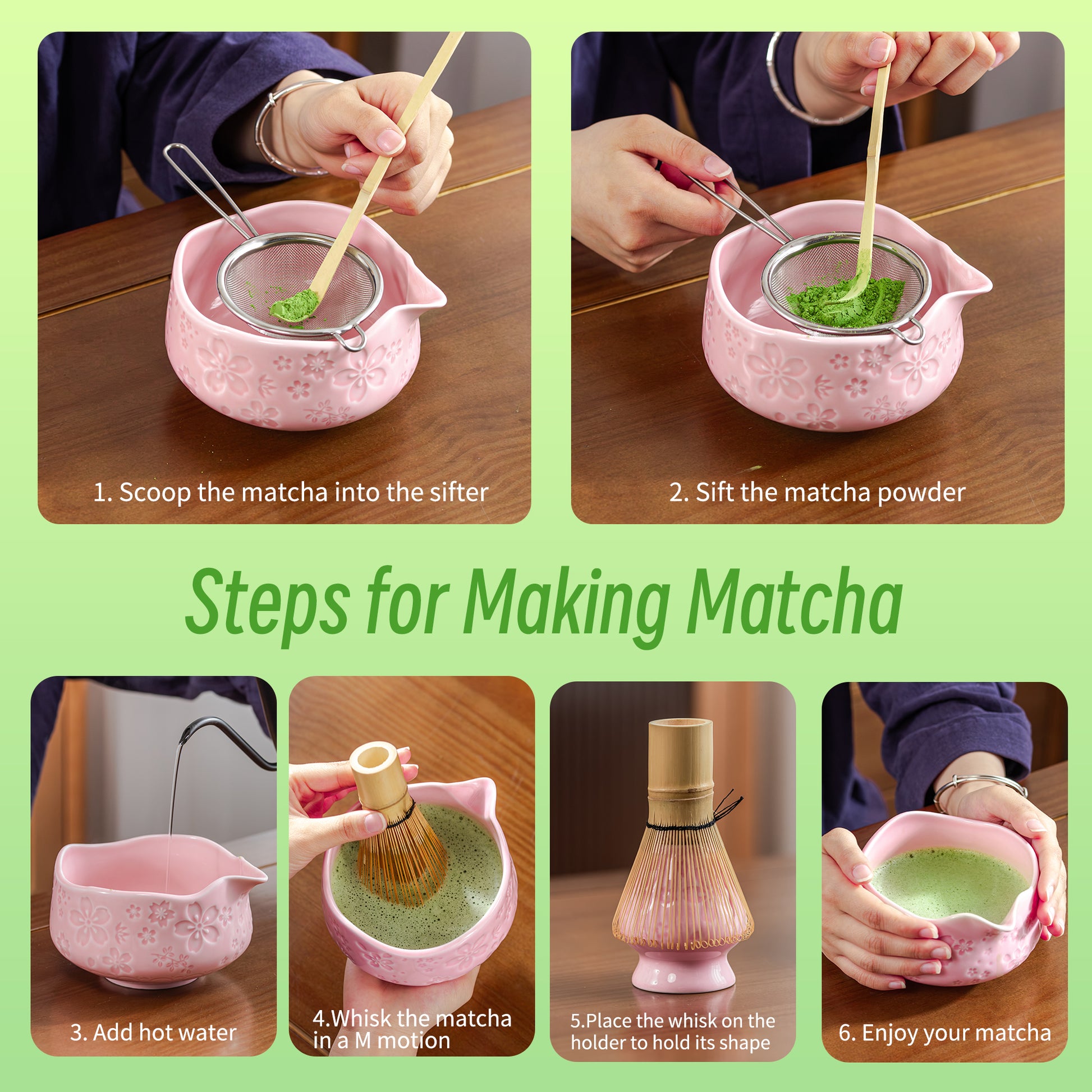 1. Scoop the matcha into the sifter

2. Sift the matcha powder

Steps for Making Matcha

3. Add hot water

4.Whisk the matcha in a M motion

5.Place the whisk on the holder to hold its shape

6. Enjoy your matcha