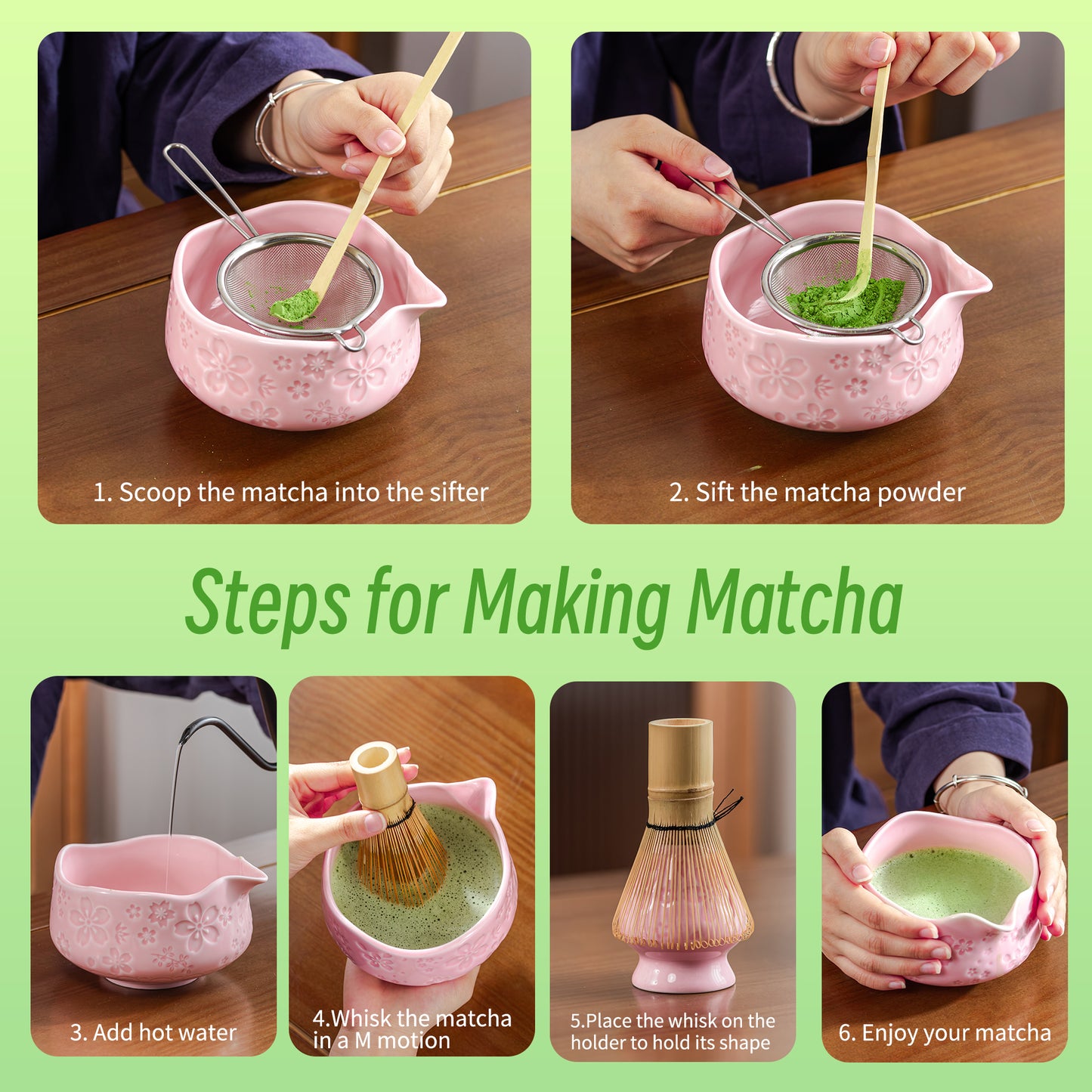 1. Scoop the matcha into the sifter

2. Sift the matcha powder

Steps for Making Matcha

3. Add hot water

4.Whisk the matcha in a M motion

5.Place the whisk on the holder to hold its shape

6. Enjoy your matcha