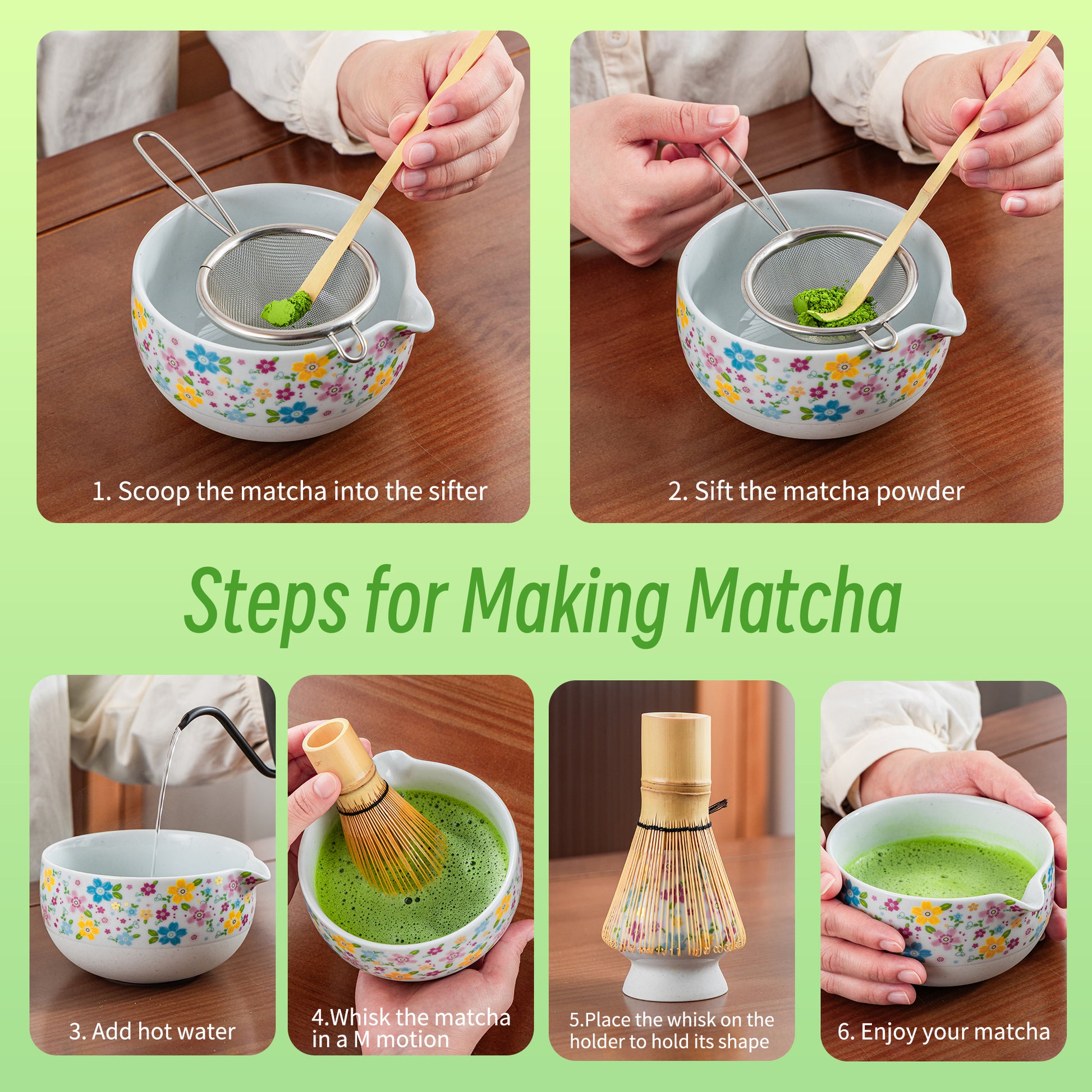 1. Scoop the matcha into the sifter

2. Sift the matcha powder

Steps for Making Matcha

3. Add hot water

4.Whisk the matcha in a M motion

5.Place the whisk on the holder to hold its shape

6. Enjoy your matcha