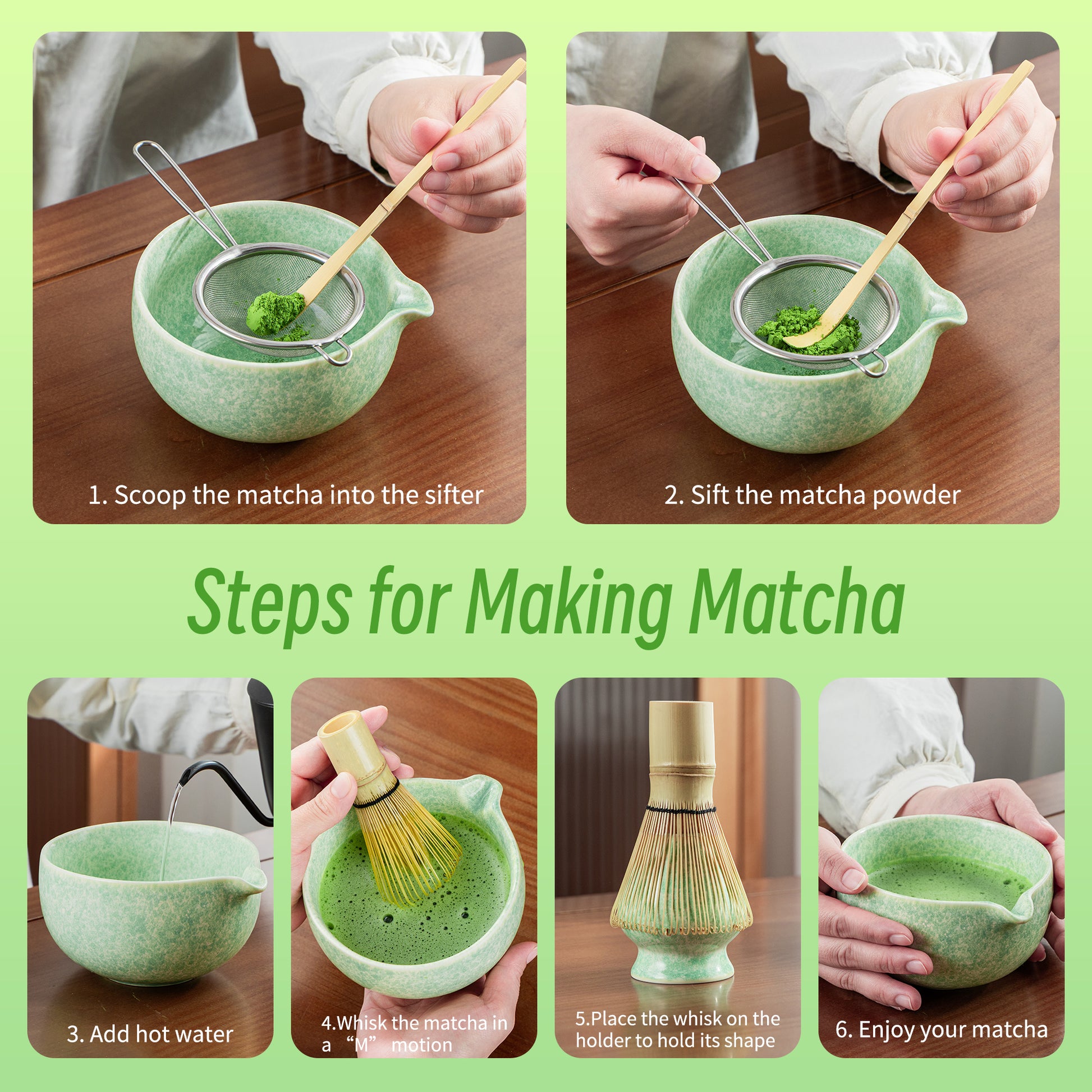 1. Scoop the matcha into the sifter

2. Sift the matcha powder

Steps for Making Matcha

3. Add hot water

4.Whisk the matcha in a “M” motion

5.Place the whisk on the holder to hold its shape

6. Enjoy your matcha