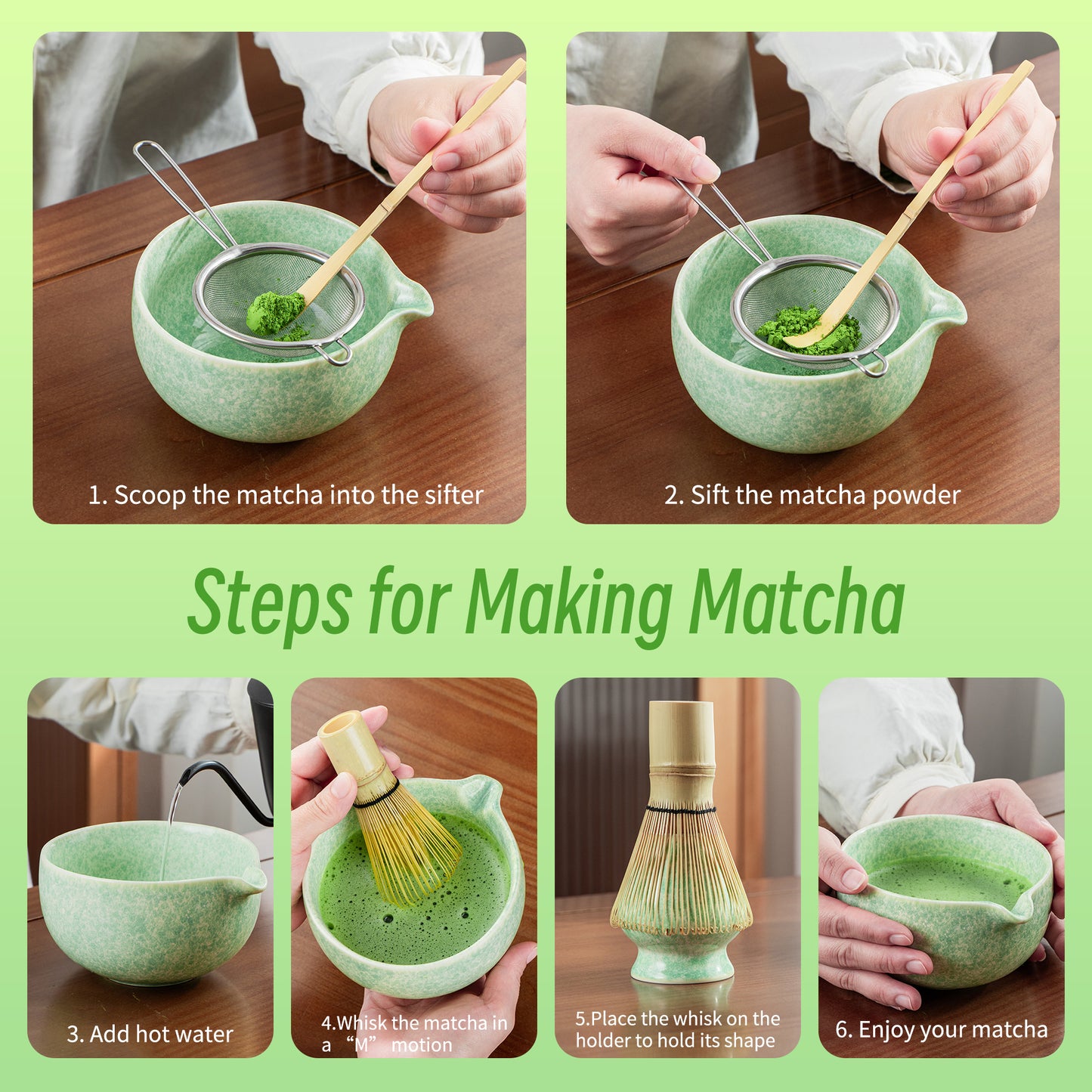 1. Scoop the matcha into the sifter

2. Sift the matcha powder

Steps for Making Matcha

3. Add hot water

4.Whisk the matcha in a “M” motion

5.Place the whisk on the holder to hold its shape

6. Enjoy your matcha