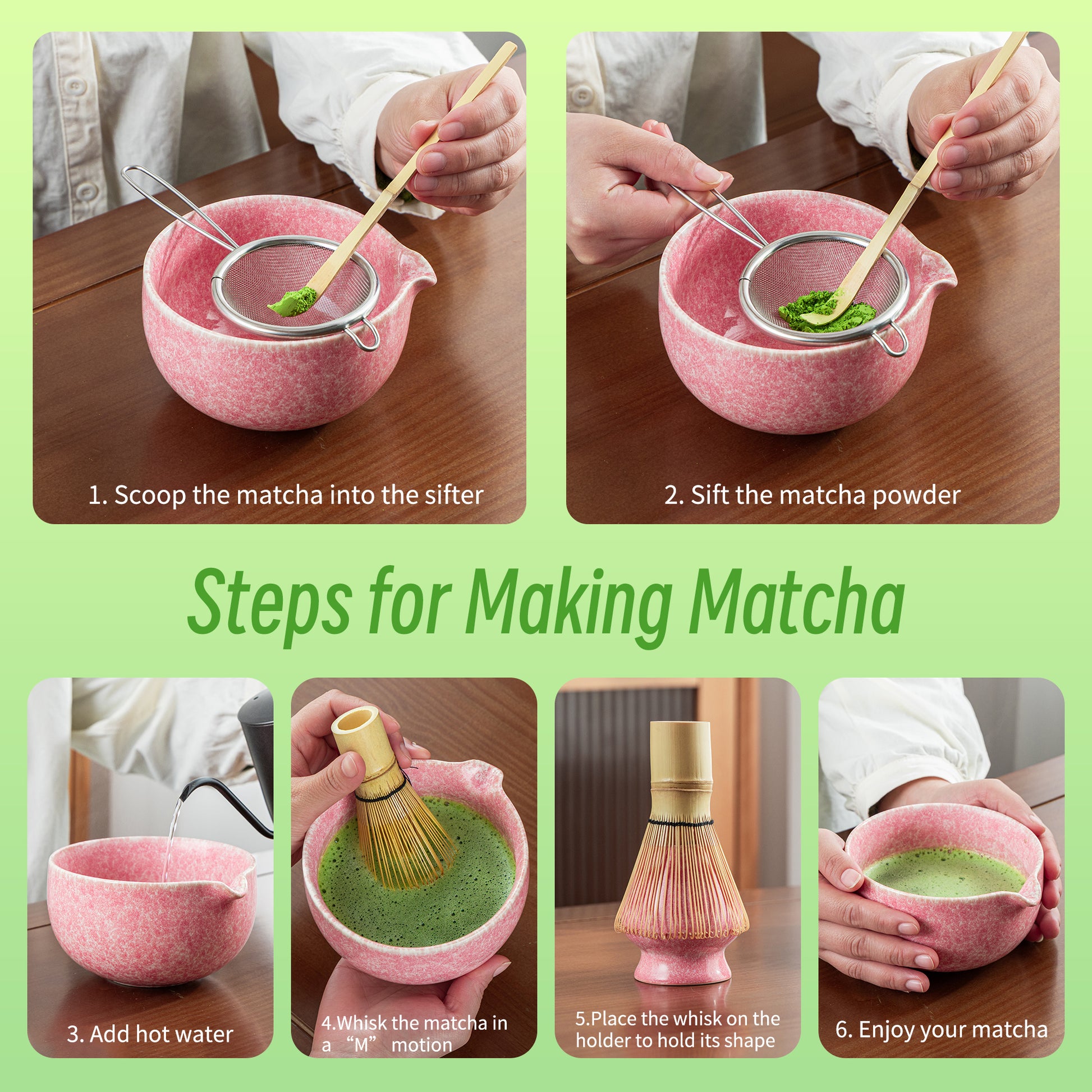 1. Scoop the matcha into the sifter

2. Sift the matcha powder

Steps for Making Matcha

3. Add hot water

4.Whisk the matcha in a “M” motion

5.Place the whisk on the holder to hold its shape

6. Enjoy your matcha