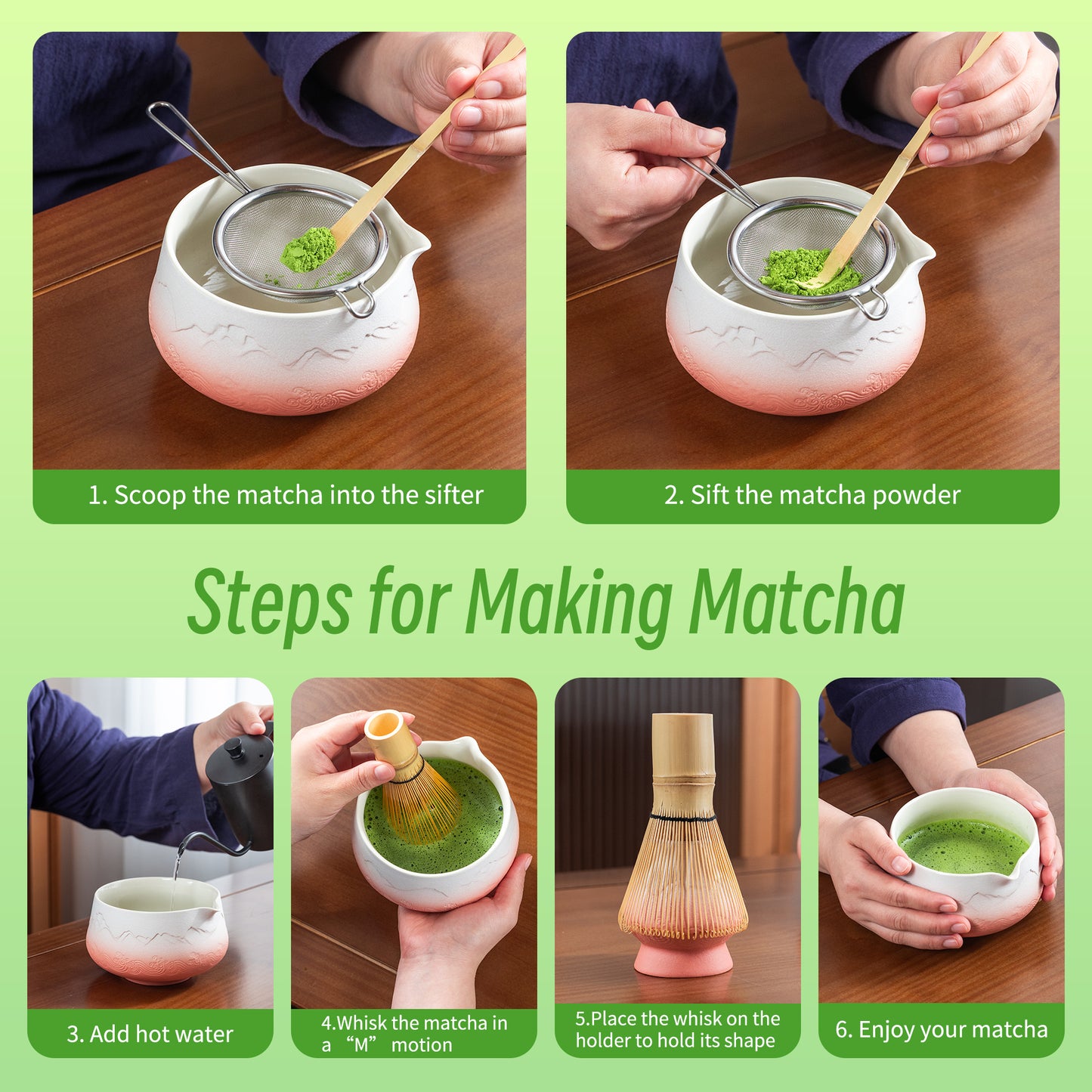 1. Scoop the matcha into the sifter

2. Sift the matcha powder

Steps for Making Matcha

3. Add hot water

4.Whisk the matcha in a “M” motion

5.Place the whisk on the holder to hold its shape

6. Enjoy your matcha