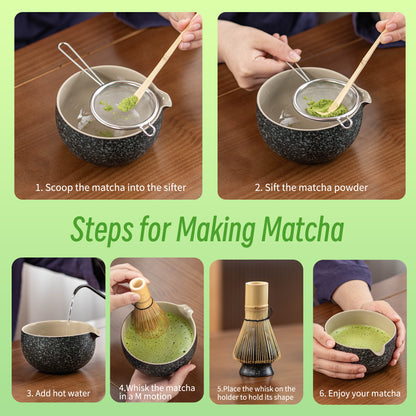 1. Scoop the matcha into the sifter

2. Sift the matcha powder

Steps for Making Matcha

3. Add hot water

4.Whisk the matcha in a M motion

5.Place the whisk on the holder to hold its shape

6. Enjoy your matcha